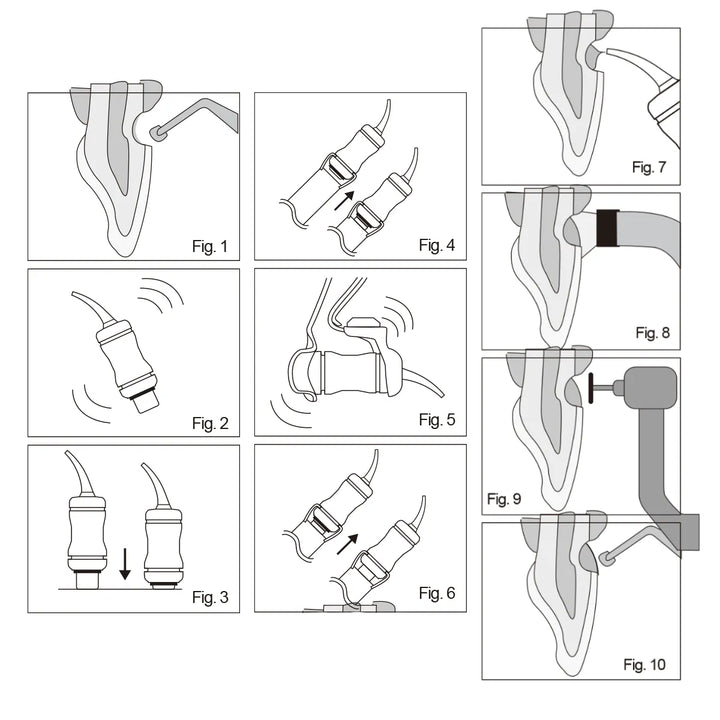 Fig. 1

Fig. 2

Fig. 3

Fig. 4

Fig. 5

Fig. 6

Fig. 7

Fig. 8

Fig. 9

Fig. 10